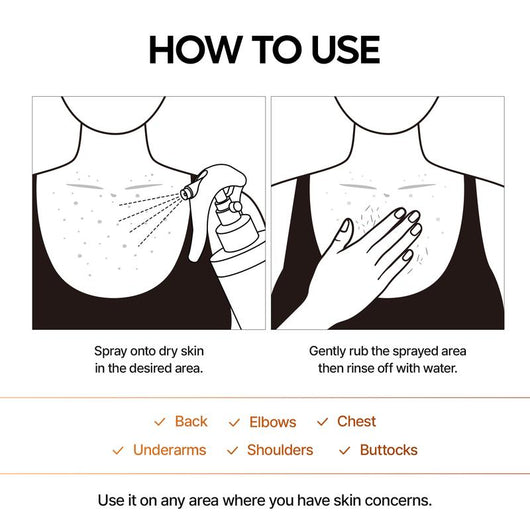 HOW TO USE

Spray onto dry skin in the desired area.

Gently rub the sprayed area then rinse off with water.

✓ Back ✓ Elbows ✓ Chest
✓ Underarms ✓ Shoulders ✓ Buttocks

Use it on any area where you have skin concerns.